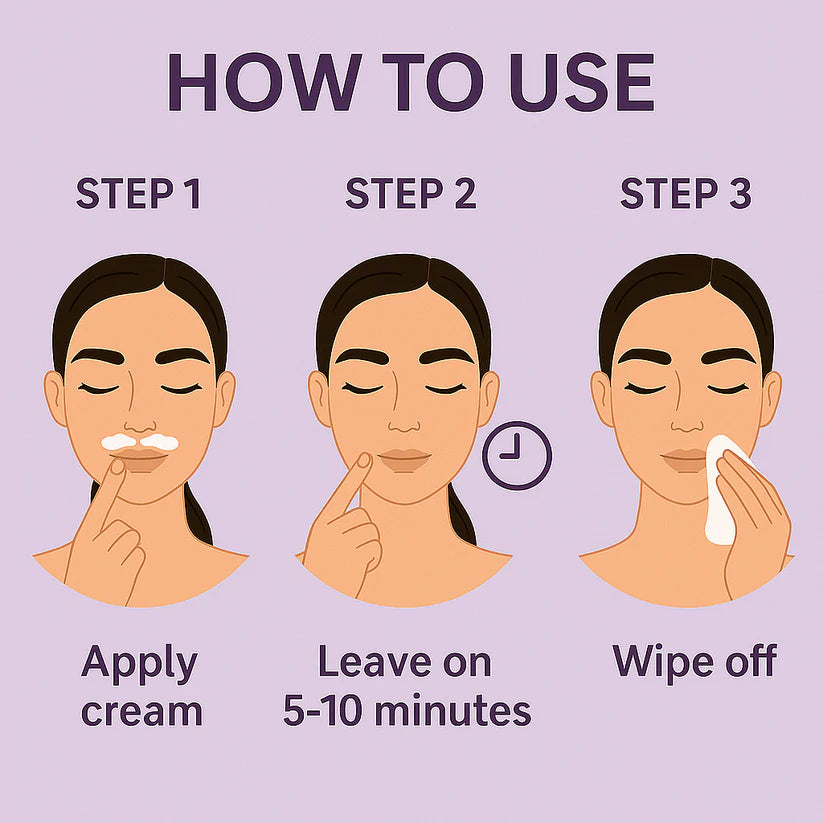 HOW TO USE

STEP 1

Apply cream

STEP 2

Leave on 5-10 minutes

STEP 3

Wipe off