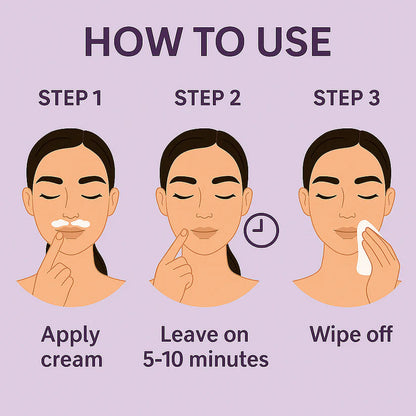 HOW TO USE

STEP 1

Apply cream

STEP 2

Leave on 5-10 minutes

STEP 3

Wipe off